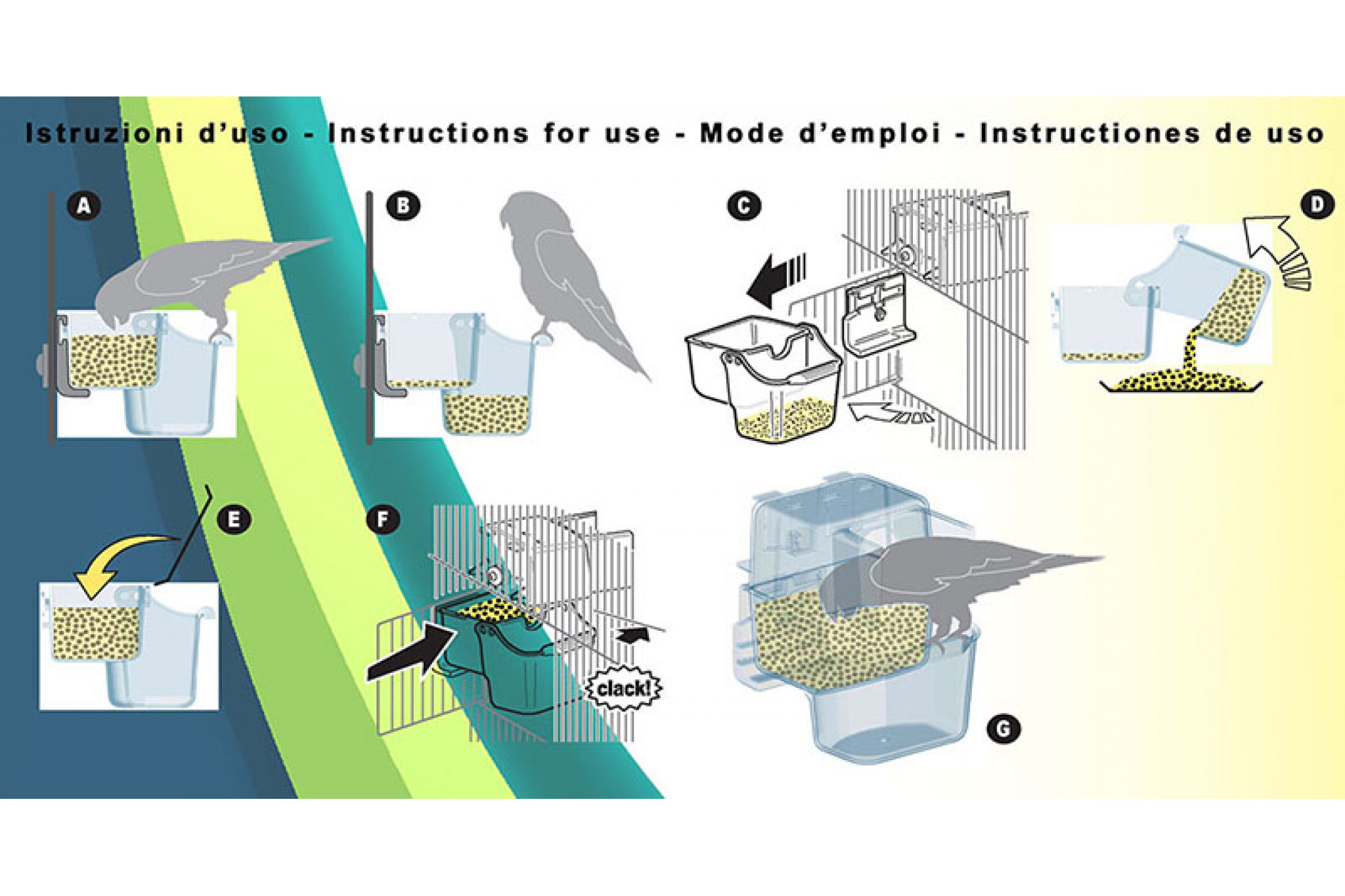 Istruzioni d'uso - Instructions for use - Mode d'emploi - Instructiones de uso

A

B

C

D

E

F

clack!

G